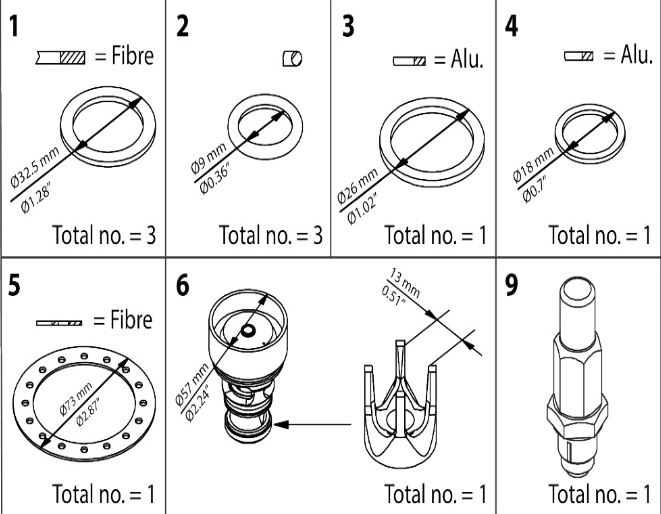 1

= Fibre

Ø32.5 mm
Ø1.28"

Total no. = 3

2

Ø9 mm
Ø0.36"

Total no. = 3

3

= Alu.

Ø26 mm
Ø1.02"

Total no. = 1

4

= Alu.

Ø18 mm
Ø0.7"

Total no. = 1

5

= Fibre

Ø73 mm
Ø2.87"

Total no. = 1

6

Ø57 mm
Ø2.24"

13 mm
0.51"

Total no. = 1

9

Total no. = 1